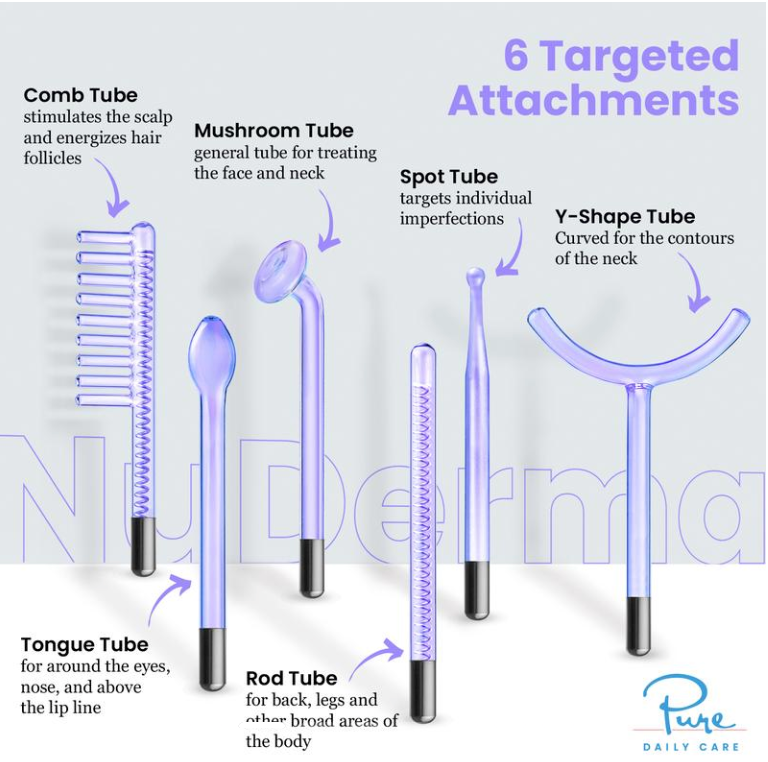 6 Targeted Attachments

Comb Tube
stimulates the scalp and energizes hair follicles

Mushroom Tube
general tube for treating the face and neck

Spot Tube
targets individual imperfections

Y-Shape Tube
Curved for the contours of the neck

NuDerma

Tongue Tube
for around the eyes, nose, and above the lip line

Rod Tube
for back, legs and other broad areas of the body

Pure
DAILY CARE