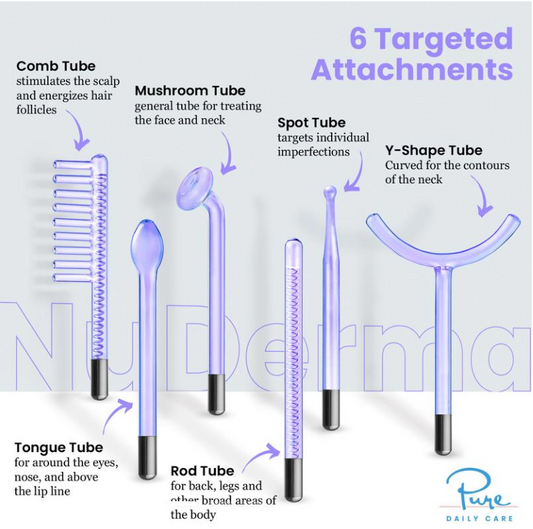 6 Targeted Attachments

Comb Tube
stimulates the scalp and energizes hair follicles

Mushroom Tube
general tube for treating the face and neck

Spot Tube
targets individual imperfections

Y-Shape Tube
Curved for the contours of the neck

NuDerma

Tongue Tube
for around the eyes, nose, and above the lip line

Rod Tube
for back, legs and other broad areas of the body

Pure
DAILY CARE